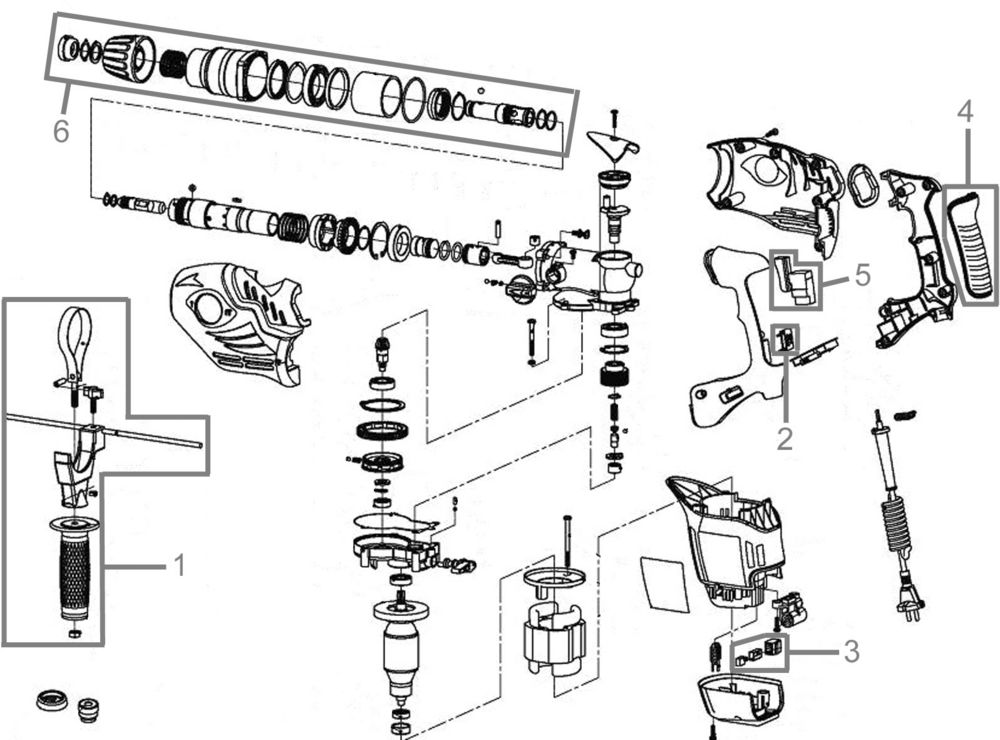 6
4
5
2
1
3